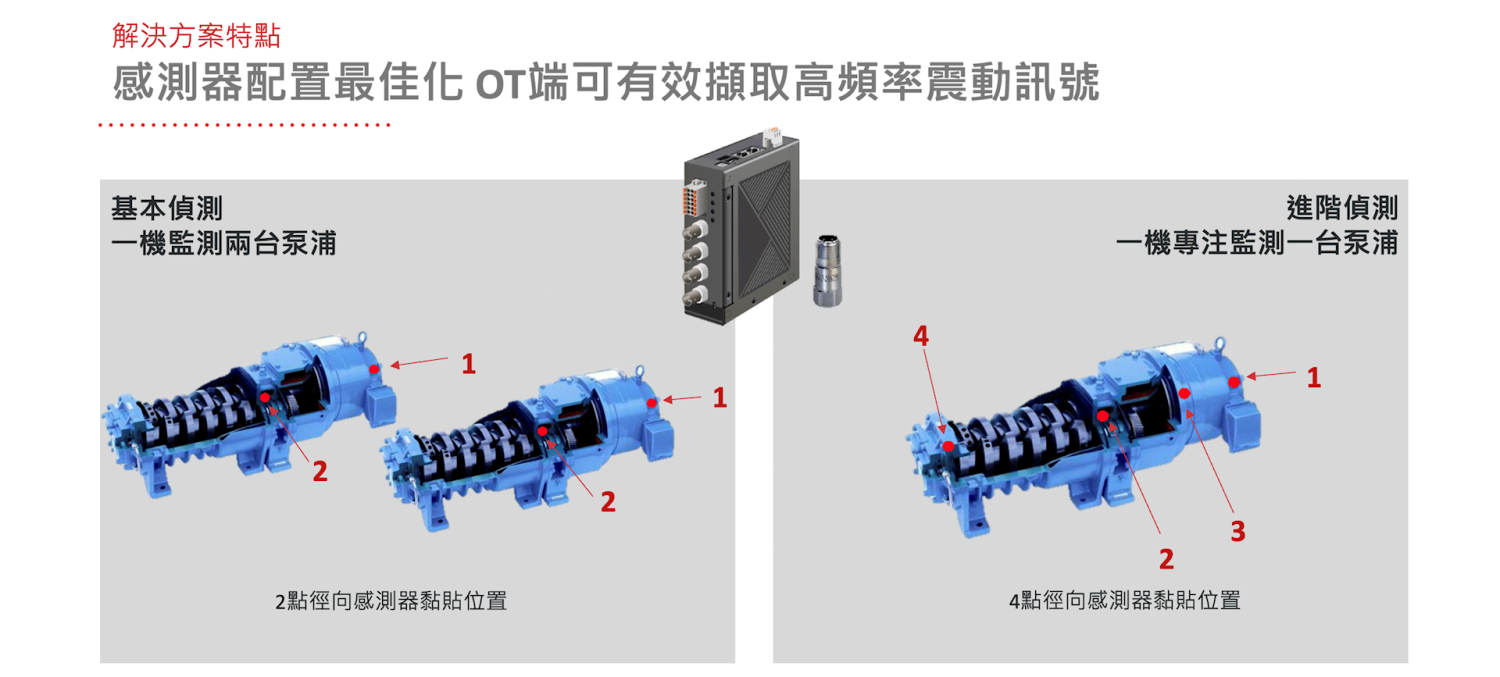 解決方案特點

感測器配置最佳化 OT端可有效擷取高頻率震動訊號

基本偵測
一機監測兩台泵浦

1

2

1

2

2點徑向感測器黏貼位置

進階偵測
一機專注監測一台泵浦

4

1

3

2

4點徑向感測器黏貼位置